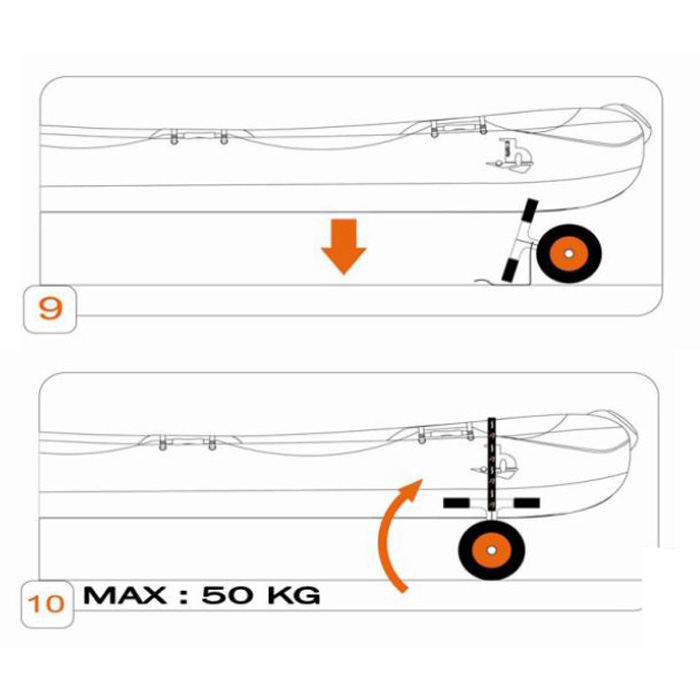 9

10 MAX : 50 KG